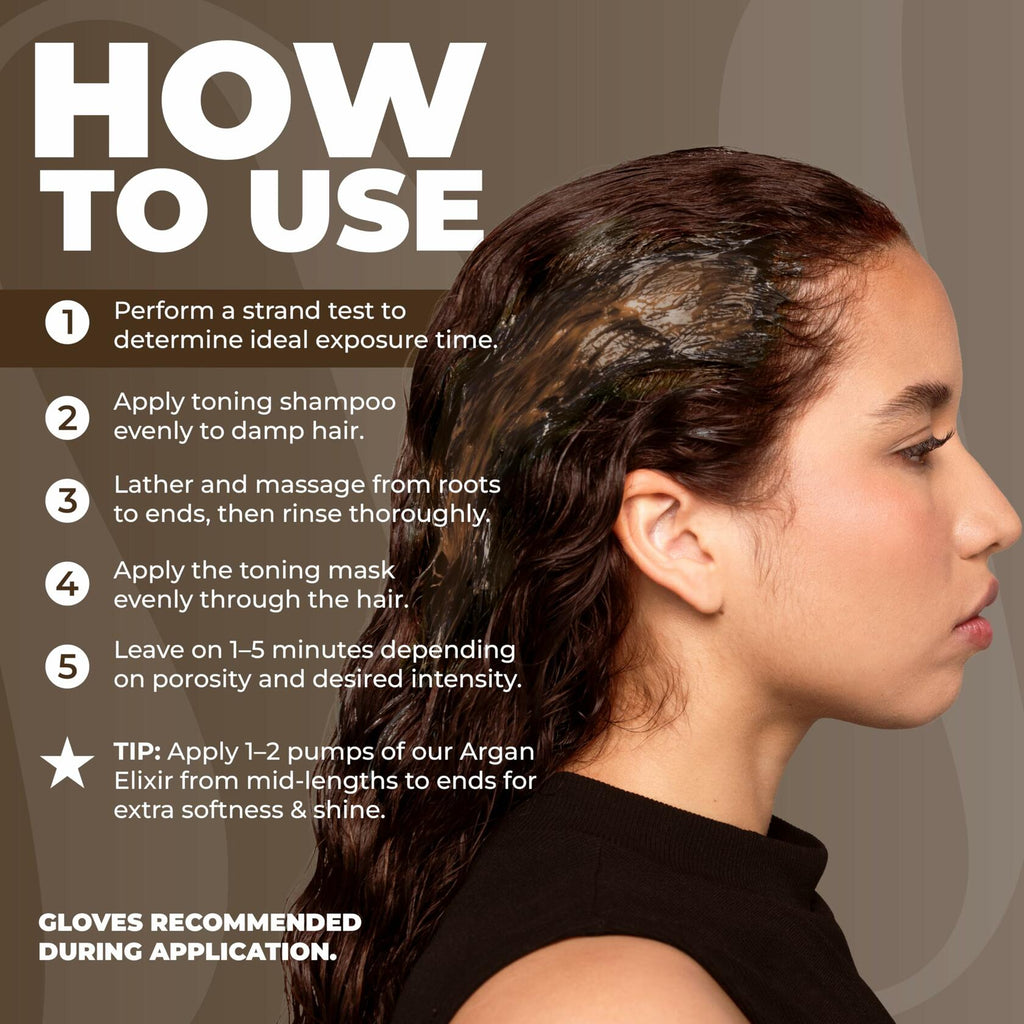 HOW TO USE

1 Perform a strand test to determine ideal exposure time.

2 Apply toning shampoo evenly to damp hair.

3 Lather and massage from roots to ends, then rinse thoroughly.

4 Apply the toning mask evenly through the hair.

5 Leave on 1–5 minutes depending on porosity and desired intensity.

TIP: Apply 1–2 pumps of our Argan Elixir from mid-lengths to ends for extra softness & shine.

GLOVES RECOMMENDED DURING APPLICATION.