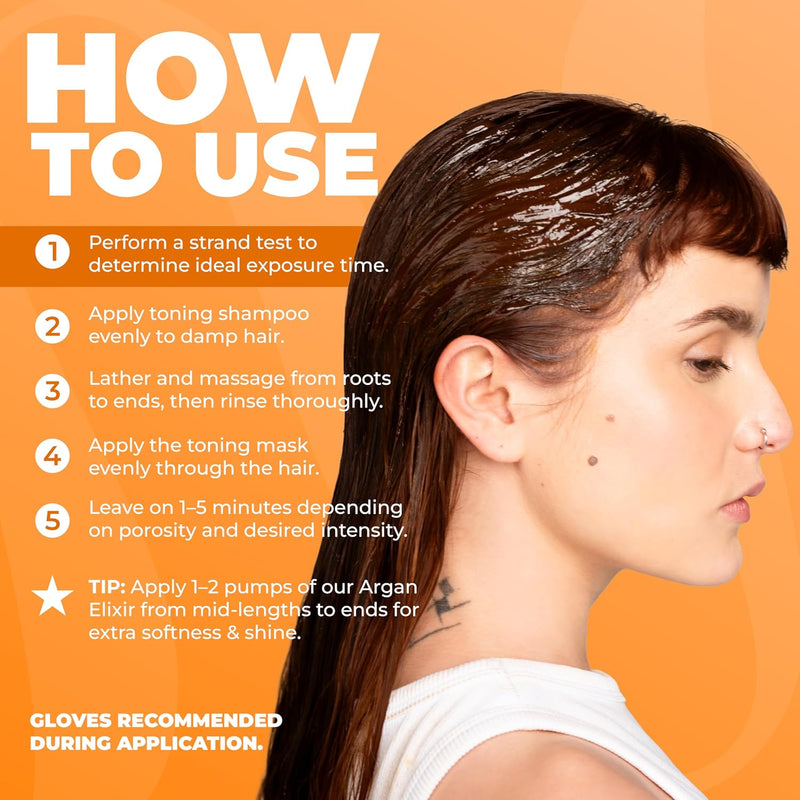 HOW TO USE

1 Perform a strand test to determine ideal exposure time.

2 Apply toning shampoo evenly to damp hair.

3 Lather and massage from roots to ends, then rinse thoroughly.

4 Apply the toning mask evenly through the hair.

5 Leave on 1–5 minutes depending on porosity and desired intensity.

TIP: Apply 1–2 pumps of our Argan Elixir from mid-lengths to ends for extra softness & shine.

GLOVES RECOMMENDED DURING APPLICATION.