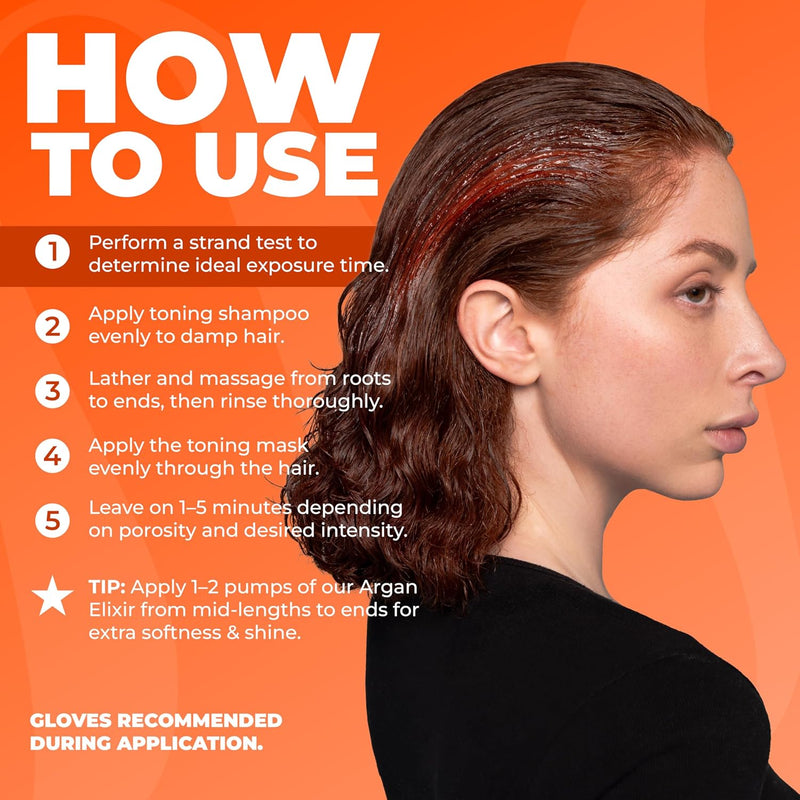 HOW TO USE

1 Perform a strand test to determine ideal exposure time.

2 Apply toning shampoo evenly to damp hair.

3 Lather and massage from roots to ends, then rinse thoroughly.

4 Apply the toning mask evenly through the hair.

5 Leave on 1–5 minutes depending on porosity and desired intensity.

TIP: Apply 1–2 pumps of our Argan Elixir from mid-lengths to ends for extra softness & shine.

GLOVES RECOMMENDED DURING APPLICATION.