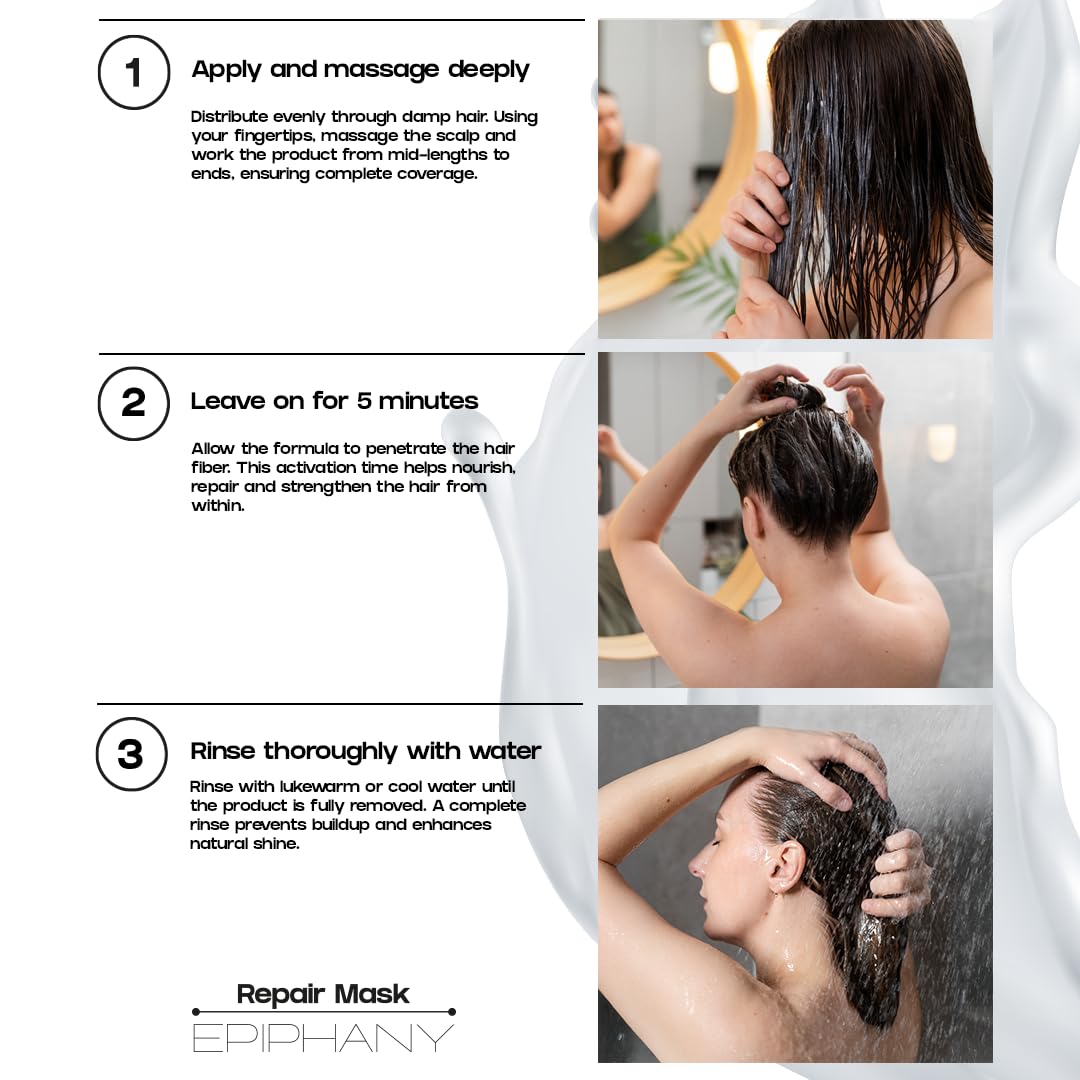 1

Apply and massage deeply

Distribute evenly through damp hair. Using your fingertips, massage the scalp and work the product from mid-lengths to ends, ensuring complete coverage.

2

Leave on for 5 minutes

Allow the formula to penetrate the hair fiber. This activation time helps nourish, repair and strengthen the hair from within.

3

Rinse thoroughly with water

Rinse with lukewarm or cool water until the product is fully removed. A complete rinse prevents buildup and enhances natural shine.

Repair Mask

EPIPHANY